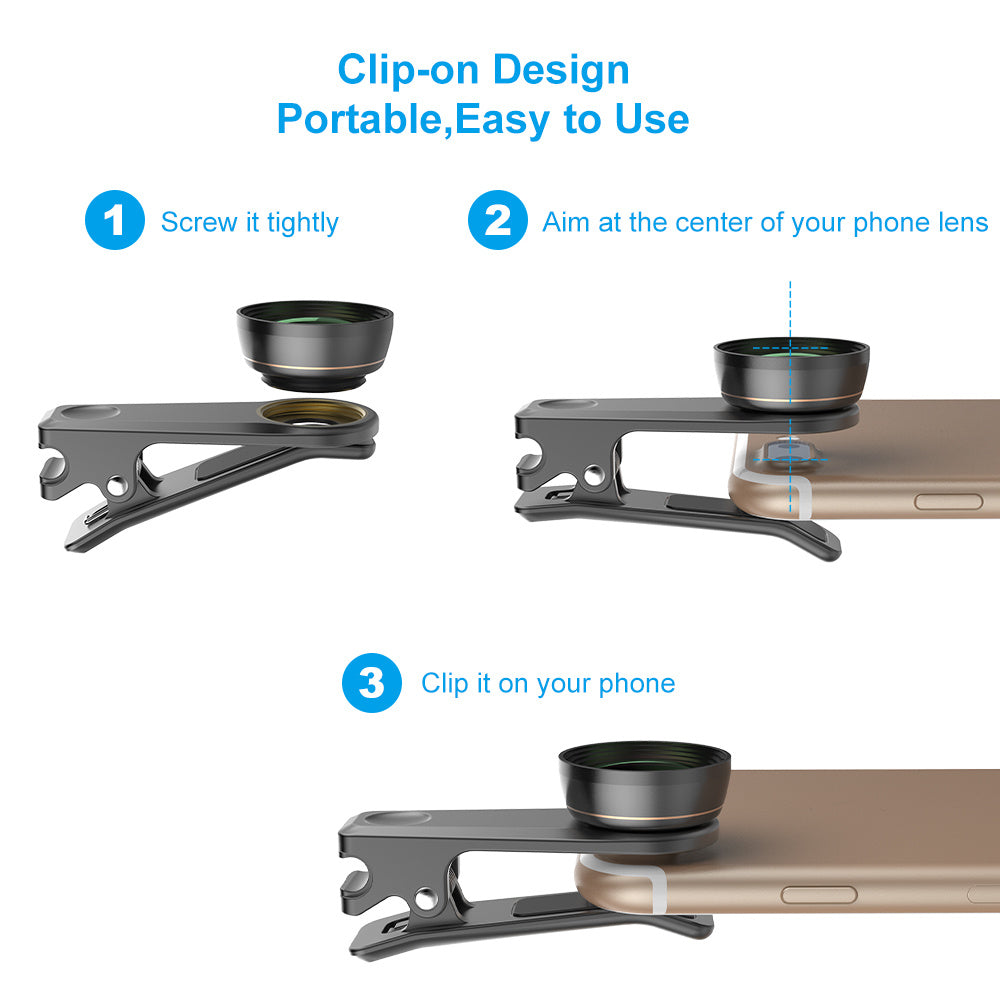 Clip-on Design
Portable,Easy to Use

1 Screw it tightly

2 Aim at the center of your phone lens

3 Clip it on your phone